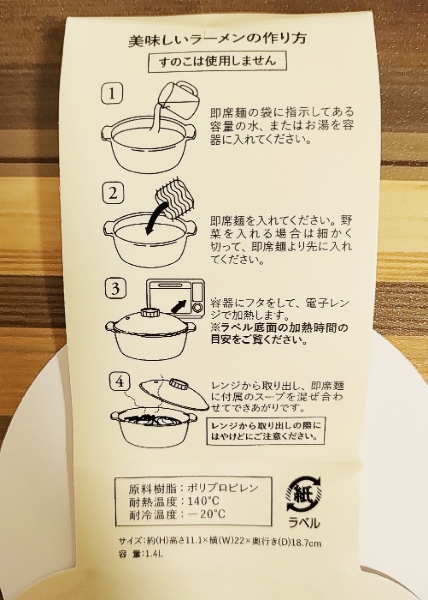 美味しいラーメンの作り方

すのこは使用しません

1

即席麺の袋に指示してある容量の水、またはお湯を容器に入れてください。

2

即席麺を入れてください。野菜を入れる場合は細かく切って、即席麺より先に入れてください。

3

容器にフタをして、電子レンジで加熱します。
※ラベル底面の加熱時間の目安をご覧ください。

4

レンジから取り出し、即席麺に付属のスープを混ぜ合わせてできあがりです。

レンジから取り出しの際にはやけどにご注意ください。

原料樹脂：ポリプロピレン
耐熱温度：140°C
耐冷温度：－20°C

紙
ラベル

サイズ：約(H)高さ11.1×横(W)22×奥行き(D)18.7cm
容 量：1.4L